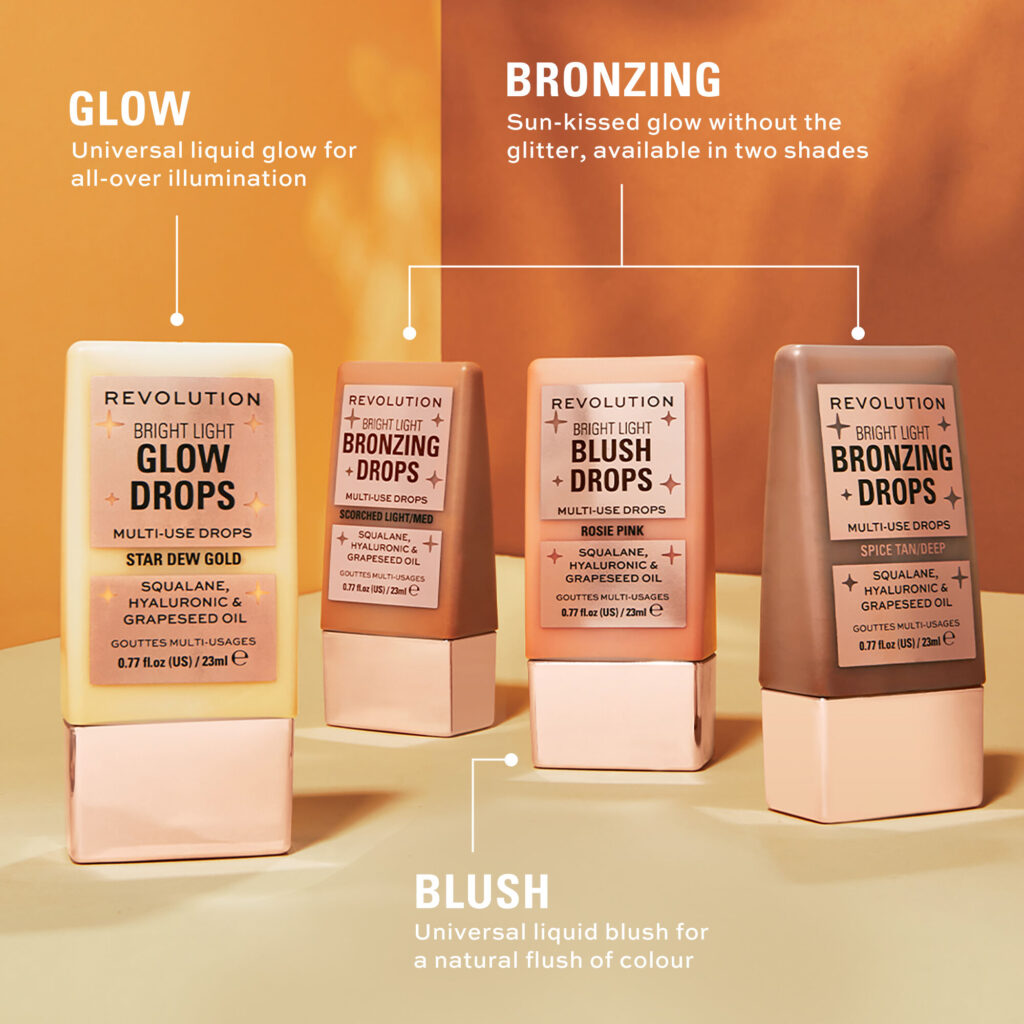 GLOW
Universal liquid glow for all-over illumination

BRONZING
Sun-kissed glow without the glitter, available in two shades

REVOLUTION
BRIGHT LIGHT
GLOW DROPS
MULTI-USE DROPS
STAR DEW GOLD
SQUALANE, HYALURONIC & GRAPESEED OIL
GOUTTES MULTI-USAGES
0.77 fl.oz (US) / 23ml ℮

REVOLUTION
BRIGHT LIGHT
BRONZING DROPS
MULTI-USE DROPS
SCORCHED LIGHT/MED
SQUALANE, HYALURONIC & GRAPESEED OIL
GOUTTES MULTI-USAGES
0.77 fl.oz (US) / 23ml ℮

REVOLUTION
BRIGHT LIGHT
BLUSH DROPS
MULTI-USE DROPS
ROSIE PINK
SQUALANE, HYALURONIC & GRAPESEED OIL
GOUTTES MULTI-USAGES
0.77 fl.oz (US) / 23ml ℮

REVOLUTION
BRIGHT LIGHT
BRONZING DROPS
MULTI-USE DROPS
SPICE TAN/DEEP
SQUALANE, HYALURONIC & GRAPESEED OIL
GOUTTES MULTI-USAGES
0.77 fl.oz (US) / 23ml ℮

BLUSH
Universal liquid blush for a natural flush of colour